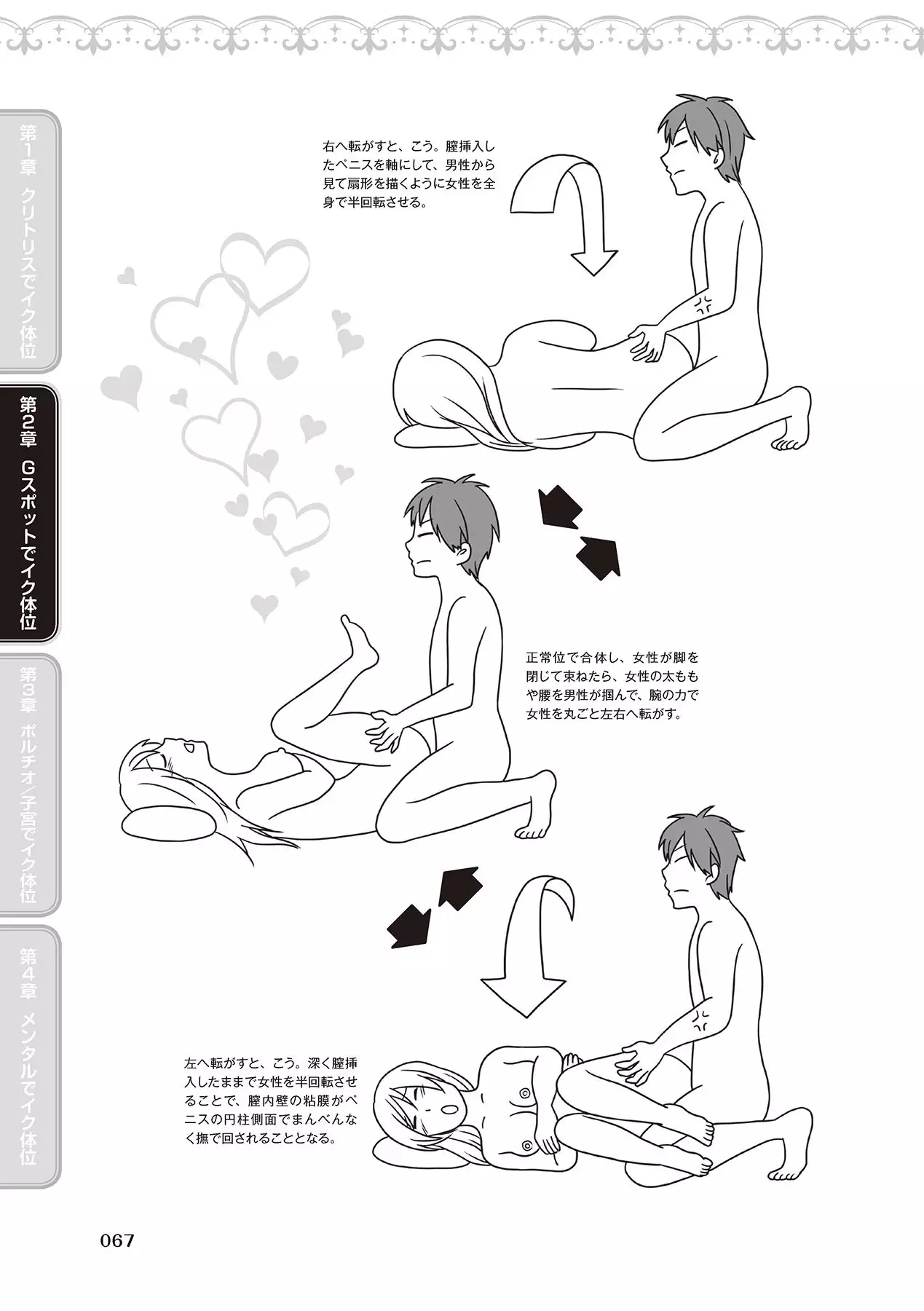 第1章 クリトリスでイク体位

第2章 Gスポットでイク体位

第3章 ポルチオ/子宮でイク体位

第4章 メンタルでイク体位

右へ転がすと、こう。膣挿入したペニスを軸にして、男性から見て扇形を描くように女性を全身で半回転させる。

正常位で合体し、女性が脚を閉じて束ねたら、女性の太ももや腰を男性が掴んで、腕の力で女性を丸ごと左右へ転がす。

左へ転がすと、こう。深く膣挿入したままで女性を半回転させることで、膣内壁の粘膜がペニスの円柱側面でまんべんなく撫で回されることとなる。

067