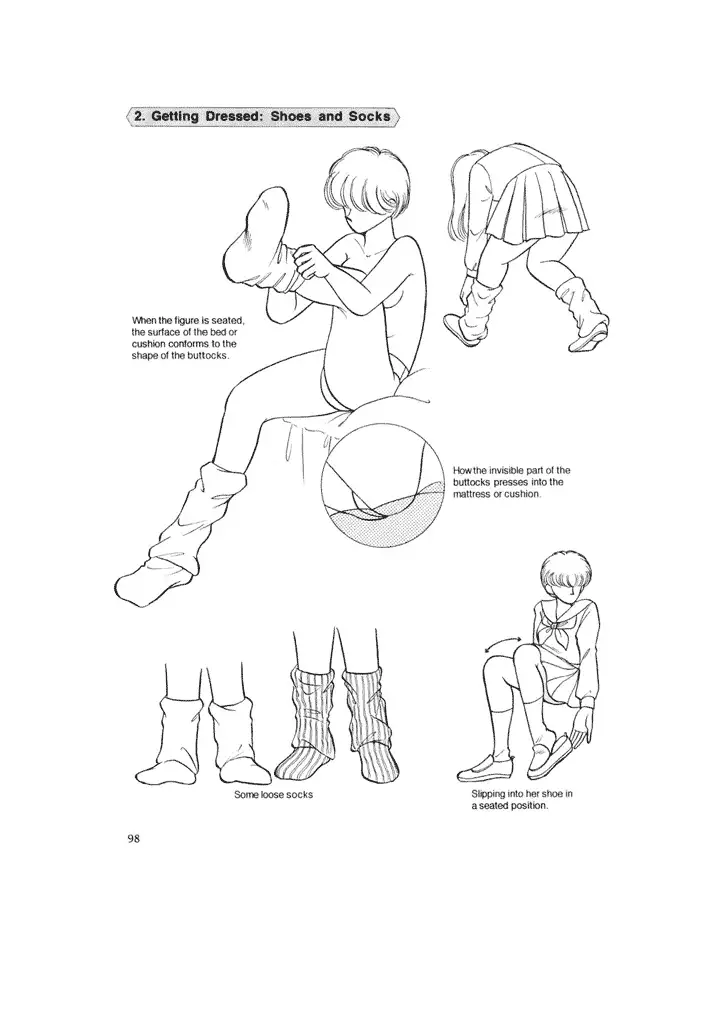 2. Getting Dressed: Shoes and Socks

When the figure is seated, the surface of the bed or cushion conforms to the shape of the buttocks.

How the invisible part of the buttocks presses into the mattress or cushion.

Some loose socks

Slipping into her shoe in a seated position.

98