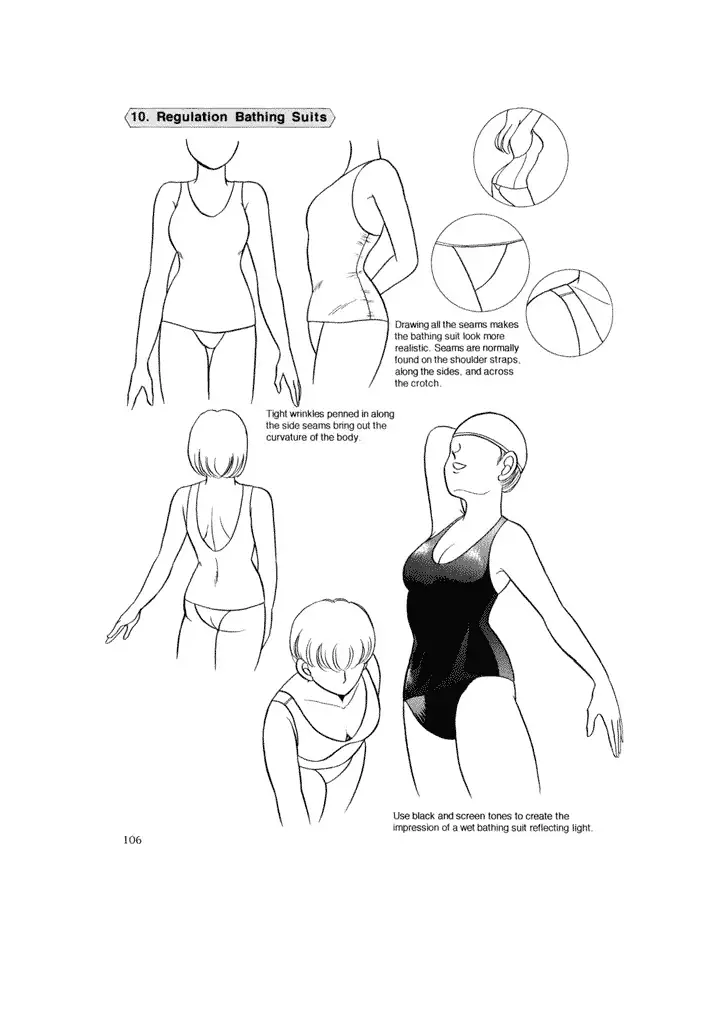 10. Regulation Bathing Suits

Drawing all the seams makes the bathing suit look more realistic. Seams are normally found on the shoulder straps, along the sides, and across the crotch.

Tight wrinkles penned in along the side seams bring out the curvature of the body.

Use black and screen tones to create the impression of a wet bathing suit reflecting light.

106