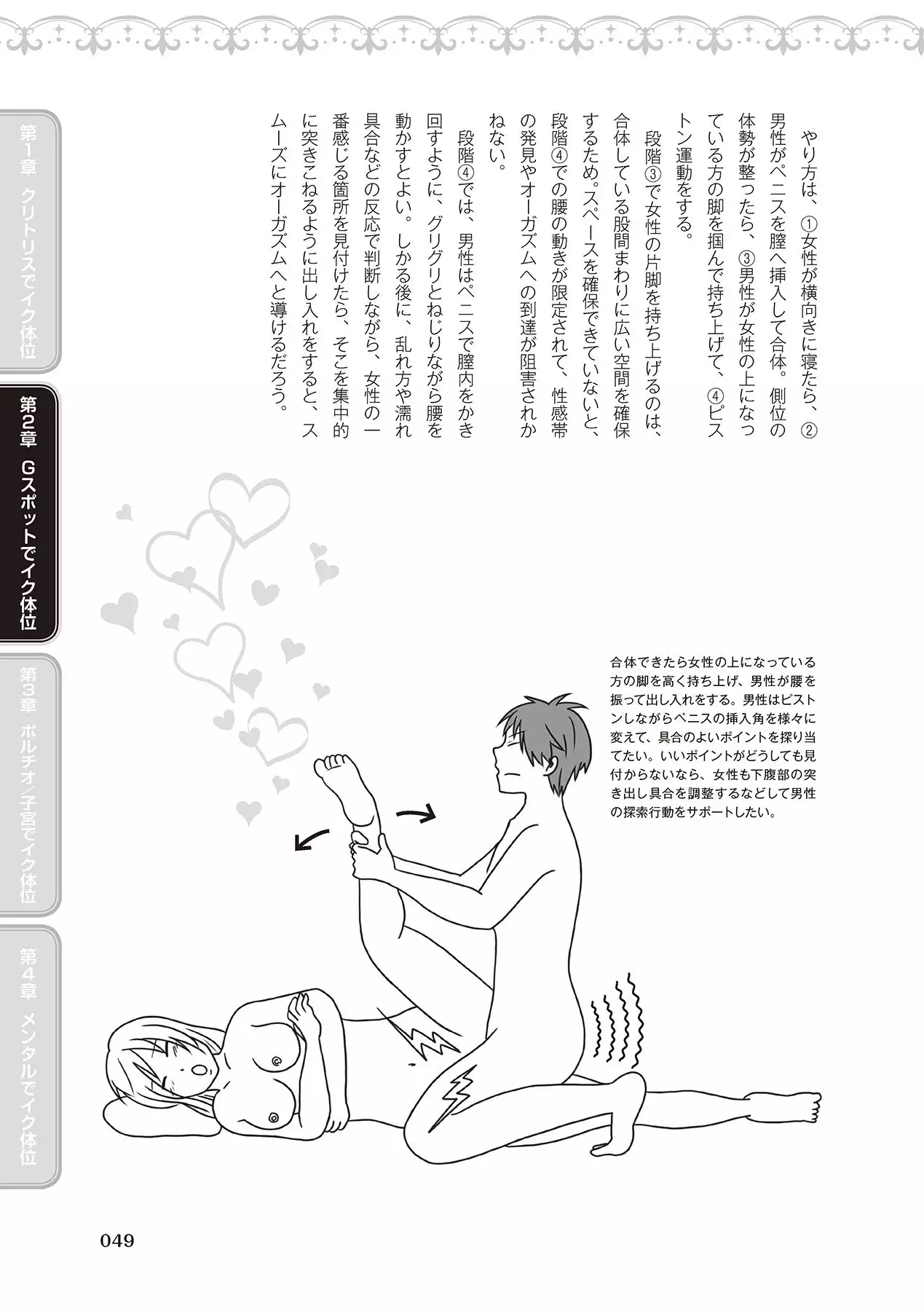 やり方は、①女性が横向きに寝たら、②男性がペニスを膣へ挿入して合体。側位の体勢が整ったら、③男性が女性の上になっている方の脚を掴んで持ち上げて、④ピストン運動をする。

段階③で女性の片脚を持ち上げるのは、合体している股間まわりに広い空間を確保するため。スペースを確保できていないと、段階④での腰の動きが限定されて、性感帯の発見やオーガズムへの到達が阻害されかねない。

段階④では、男性はペニスで膣内をかき回すように、グリグリとねじりながら腰を動かすとよい。しかる後に、乱れ方や濡れ具合などの反応で判断しながら、女性の一番感じる箇所を見付けたら、そこを集中的に突きこねるように出し入れをすると、スムーズにオーガズムへと導けるだろう。

合体できたら女性の上になっている方の脚を高く持ち上げ、男性が腰を振って出し入れをする。男性はピストンしながらペニスの挿入角を様々に変えて、具合のよいポイントを探り当てたい。いいポイントがどうしても見付からないなら、女性も下腹部の突き出し具合を調整するなどして男性の探索行動をサポートしたい。

第1章 クリトリスでイク体位
第2章 Gスポットでイク体位
第3章 ポルチオ/子宮でイク体位
第4章 メンタルでイク体位

049